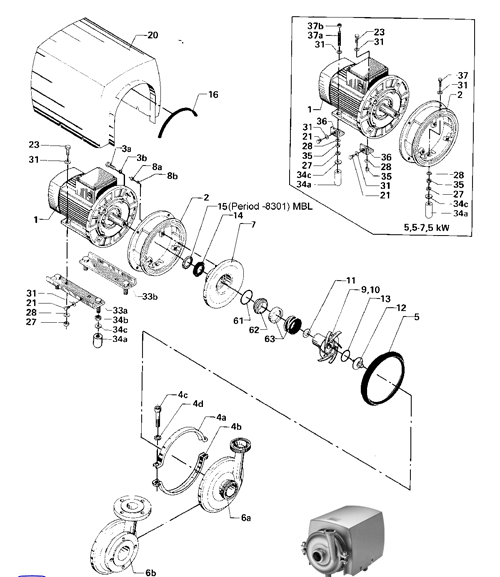 20
16
23
31
3a
3b
8a
8b
1
2
15(Period -8301) MBL
14
7
33b
31
21
28
27
33a
34b
34c
34a
61
62
63
11
9,10
13
12
5
4c
4d
4a
4b
6a
6b
37b
37a
31
23
31
37
31
2
1
36
31
21
28
35
27
34c
34a
36
28
35
31
21
28
35
27
34c
34a
5,5-7,5 kW